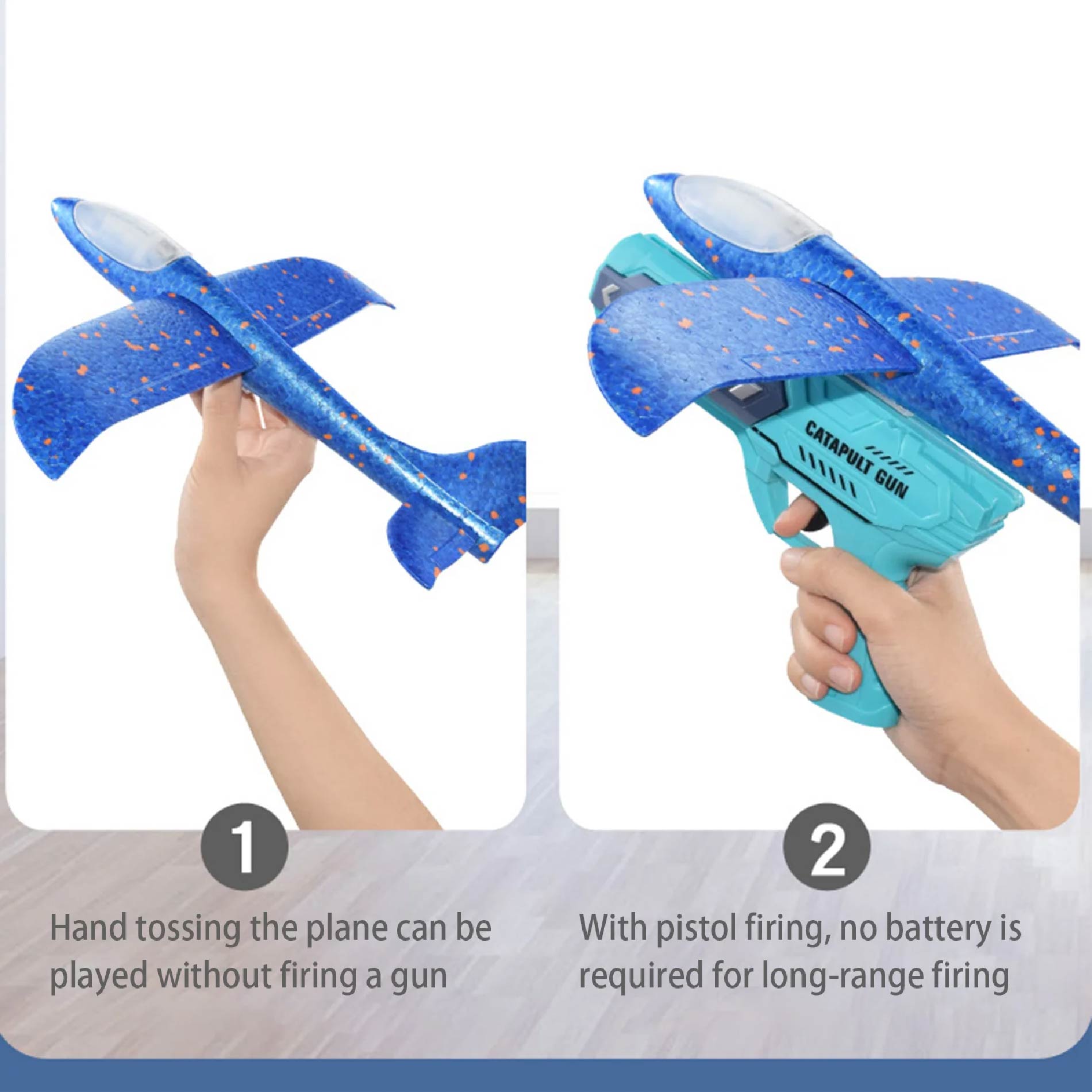 CATAPULT GUN

1

Hand tossing the plane can be played without firing a gun

2

With pistol firing, no battery is required for long-range firing